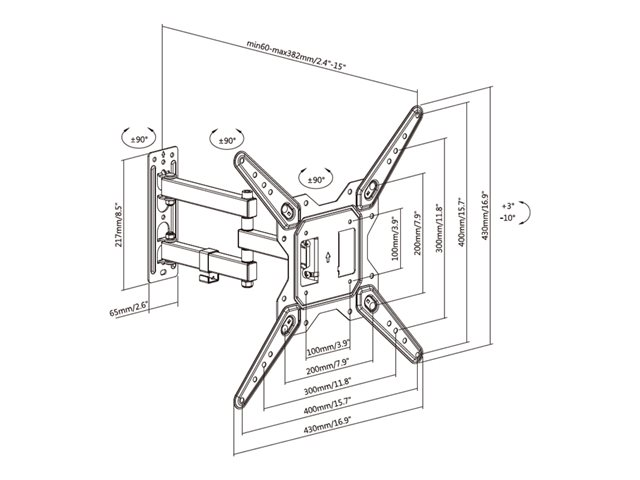 min60-max382mm/2.4"-15"

±90°

±90°

±90°

217mm/8.5"

65mm/2.6"

100mm/3.9"

200mm/7.9"

300mm/11.8"

400mm/15.7"

430mm/16.9"

+3°
-10°

100mm/3.9"

200mm/7.9"

300mm/11.8"

400mm/15.7"

430mm/16.9"